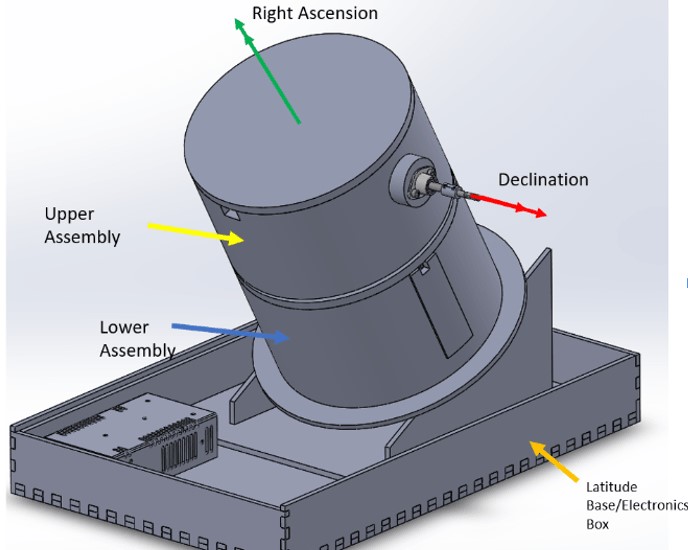 Right Ascension

Declination

Upper Assembly

Lower Assembly

Latitude Base/Electronics Box