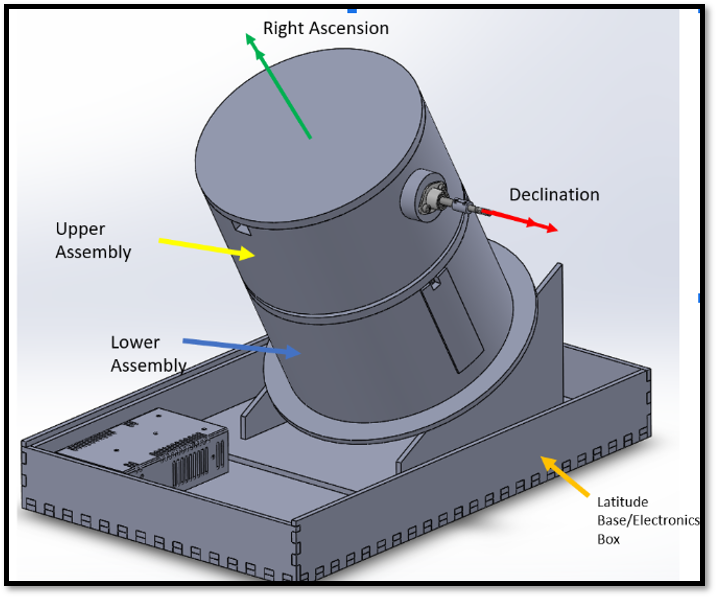 Right Ascension

Declination

Upper Assembly

Lower Assembly

Latitude Base/Electronics Box