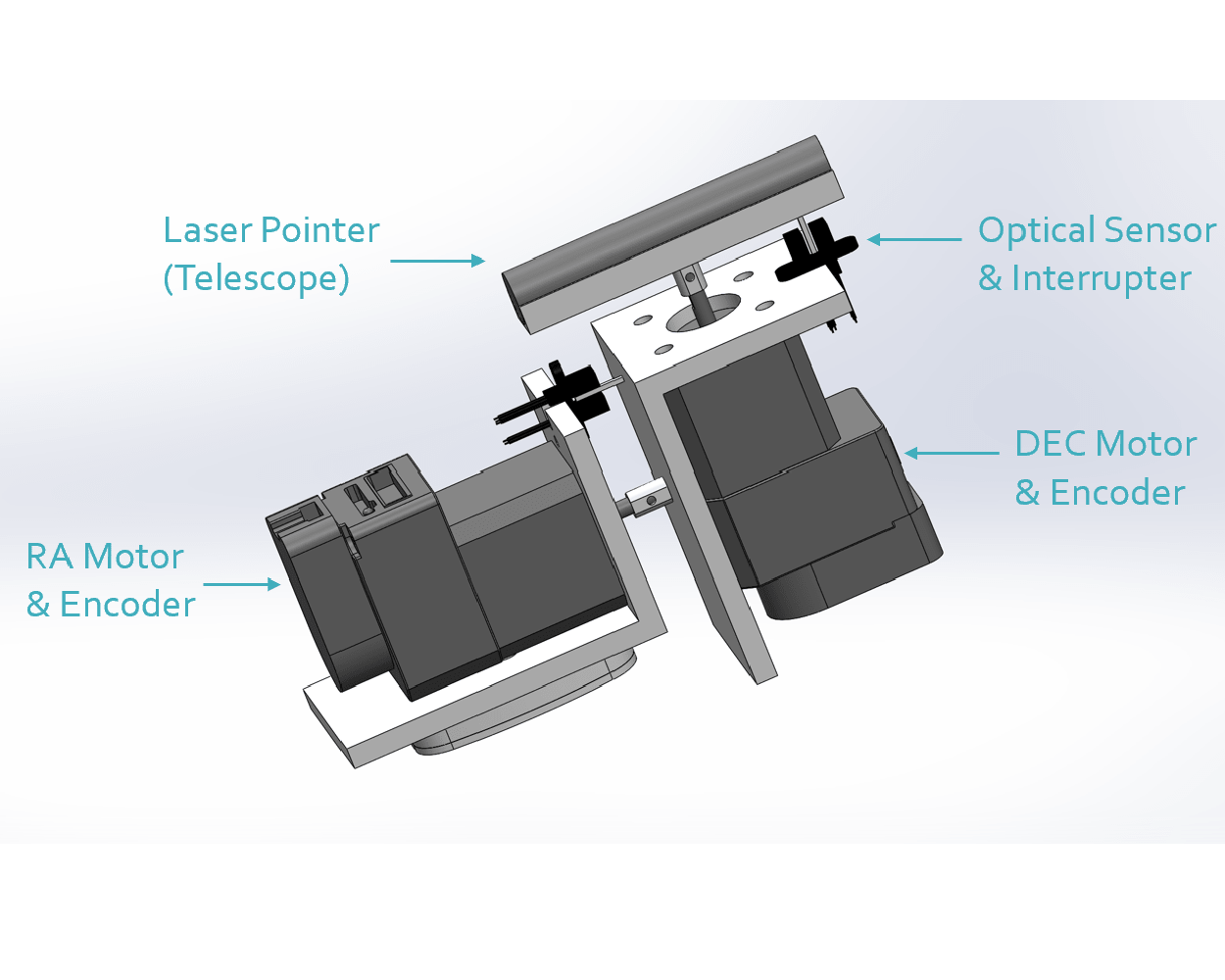 Laser Pointer (Telescope)

Optical Sensor & Interrupter

DEC Motor & Encoder

RA Motor & Encoder