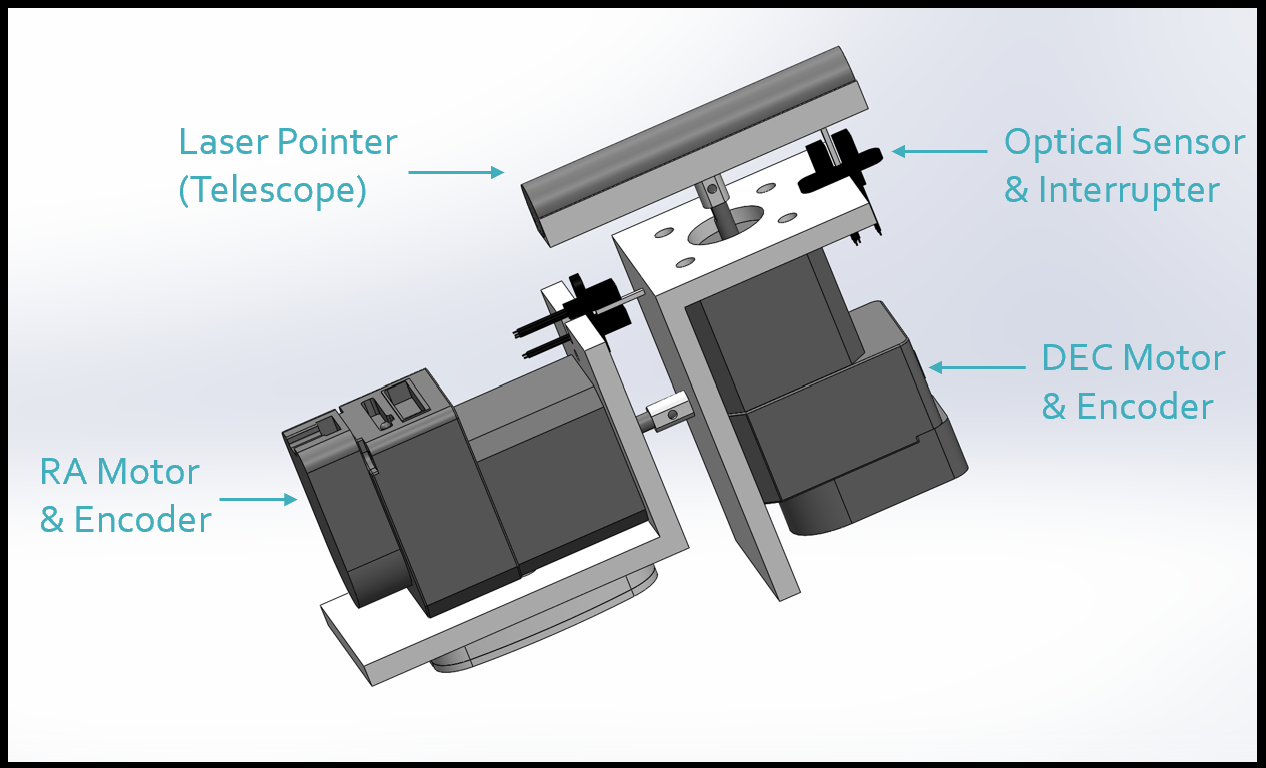 Laser Pointer
(Telescope)

Optical Sensor
& Interrupter

DEC Motor
& Encoder

RA Motor
& Encoder