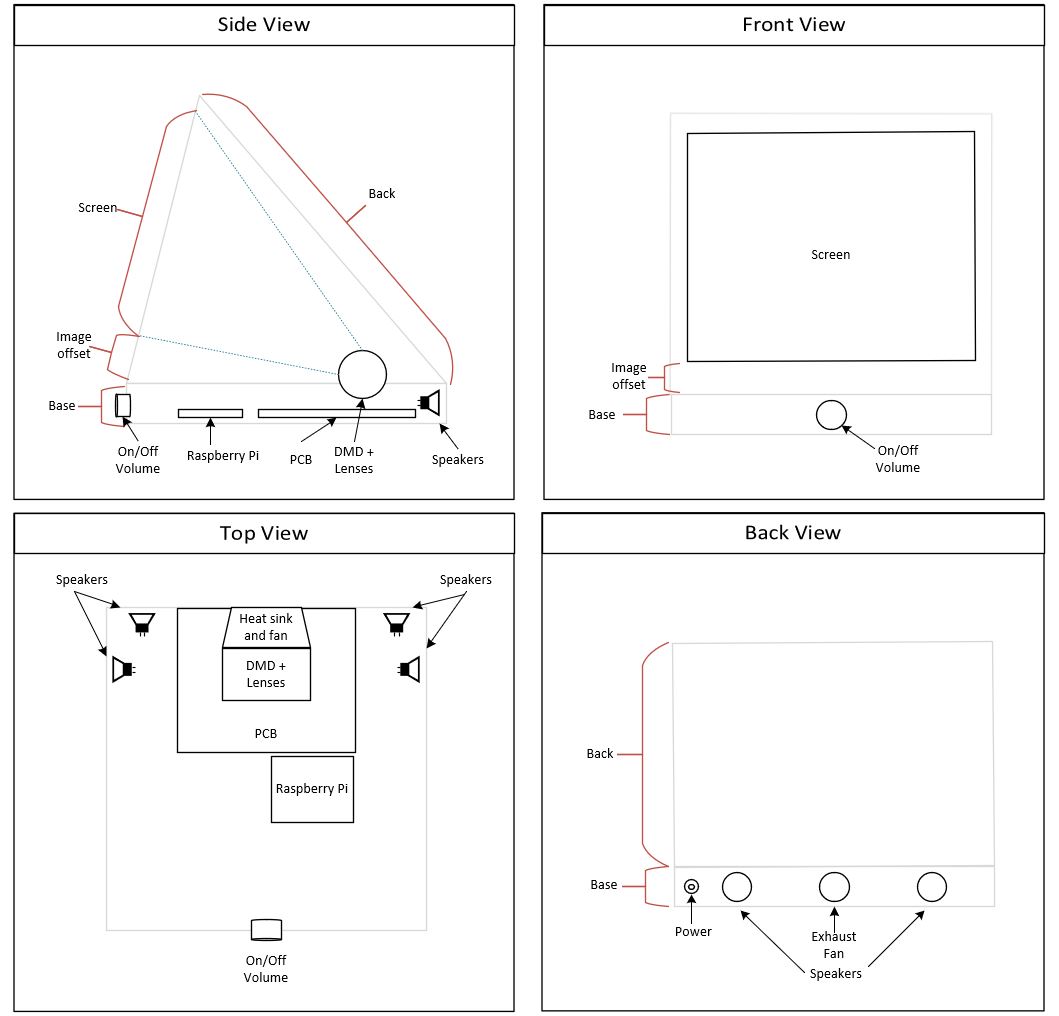 Side View

Screen
Back
Image offset
Base
On/Off Volume
Raspberry Pi
PCB
DMD + Lenses
Speakers

Front View

Screen
Image offset
Base
On/Off Volume

Top View

Speakers
Speakers
Heat sink and fan
DMD + Lenses
PCB
Raspberry Pi
On/Off Volume

Back View

Back
Base
Power
Exhaust Fan
Speakers